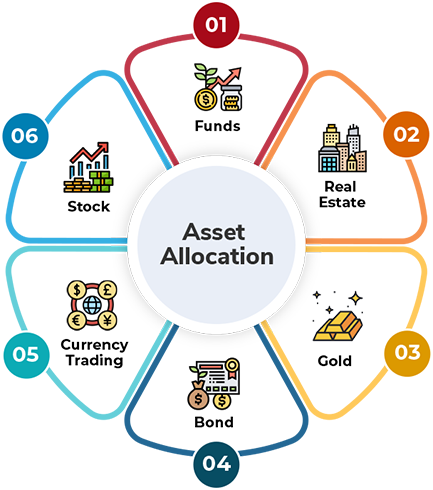 Asset Allocation

01
Funds

02
Real Estate

03
Gold

04
Bond

05
Currency Trading

06
Stock